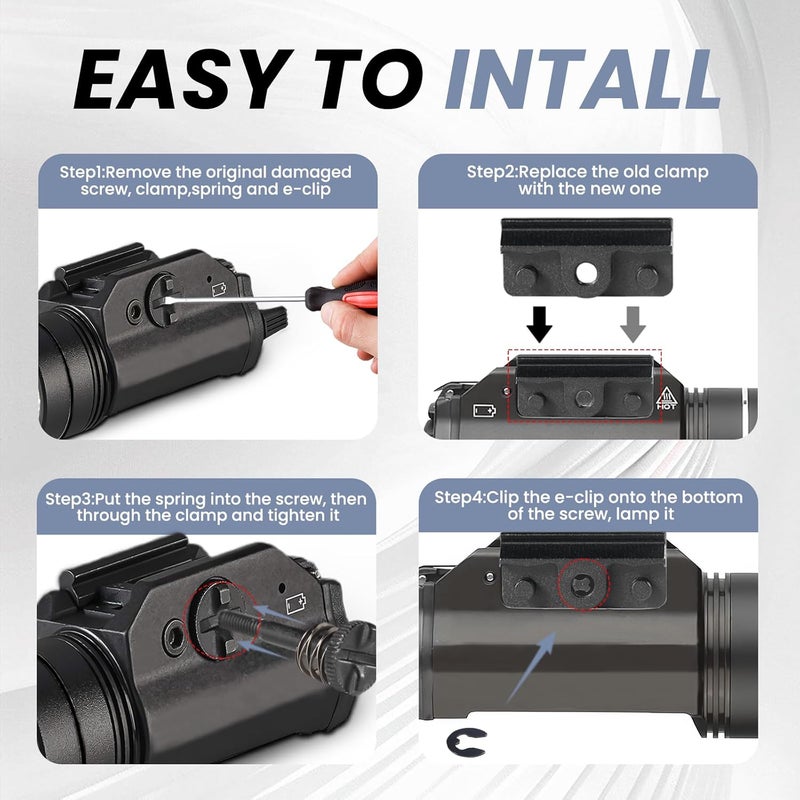 EASY TO INTALL

Step1:Remove the original damaged screw, clamp,spring and e-clip

Step2:Replace the old clamp with the new one

HOT

Step3:Put the spring into the screw, then through the clamp and tighten it

Step4:Clip the e-clip onto the bottom of the screw, lamp it